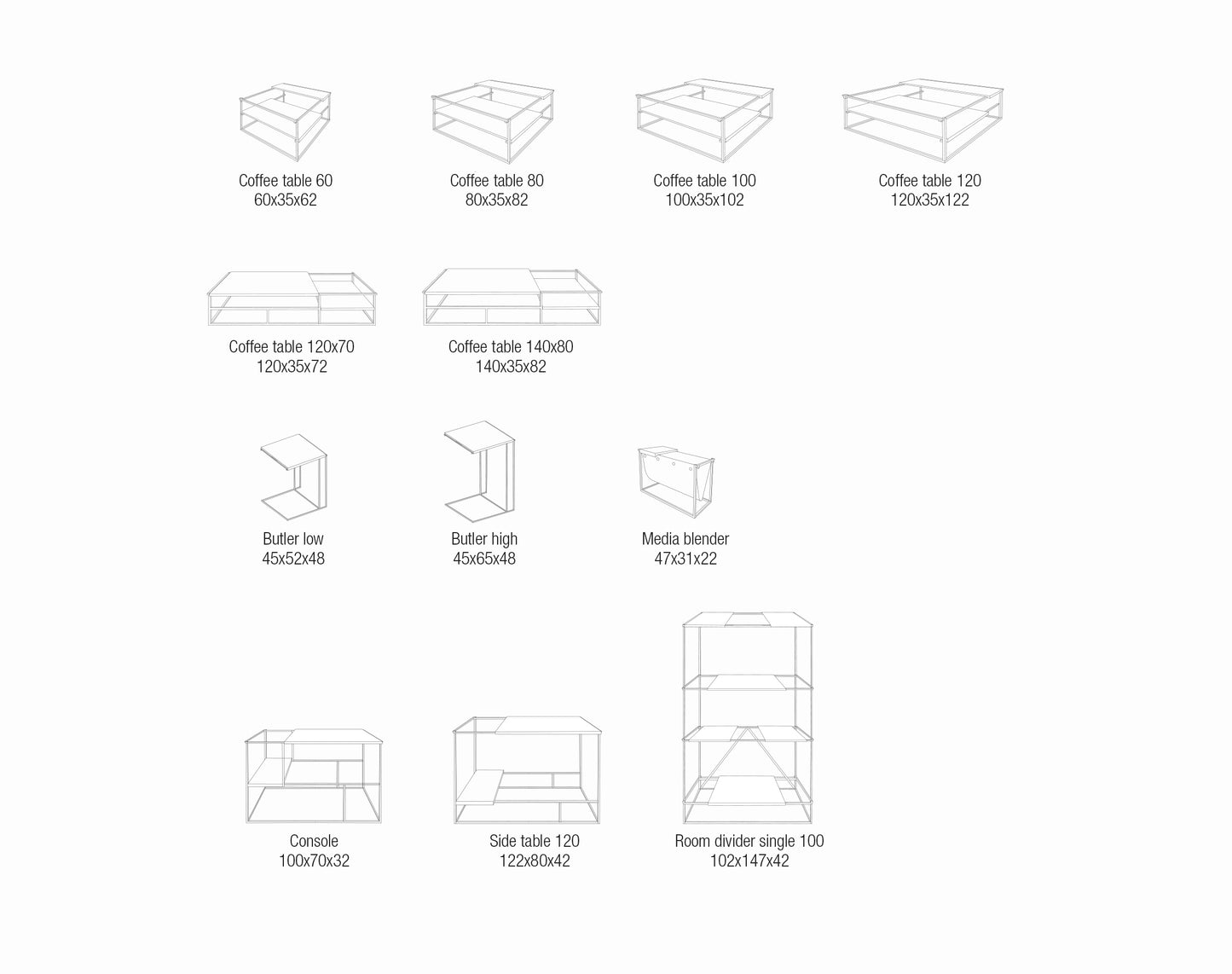 Coffee table 60
60x35x62

Coffee table 80
80x35x82

Coffee table 100
100x35x102

Coffee table 120
120x35x122

Coffee table 120x70
120x35x72

Coffee table 140x80
140x35x82

Butler low
45x52x48

Butler high
45x65x48

Media blender
47x31x22

Console
100x70x32

Side table 120
122x80x42

Room divider single 100
102x147x42