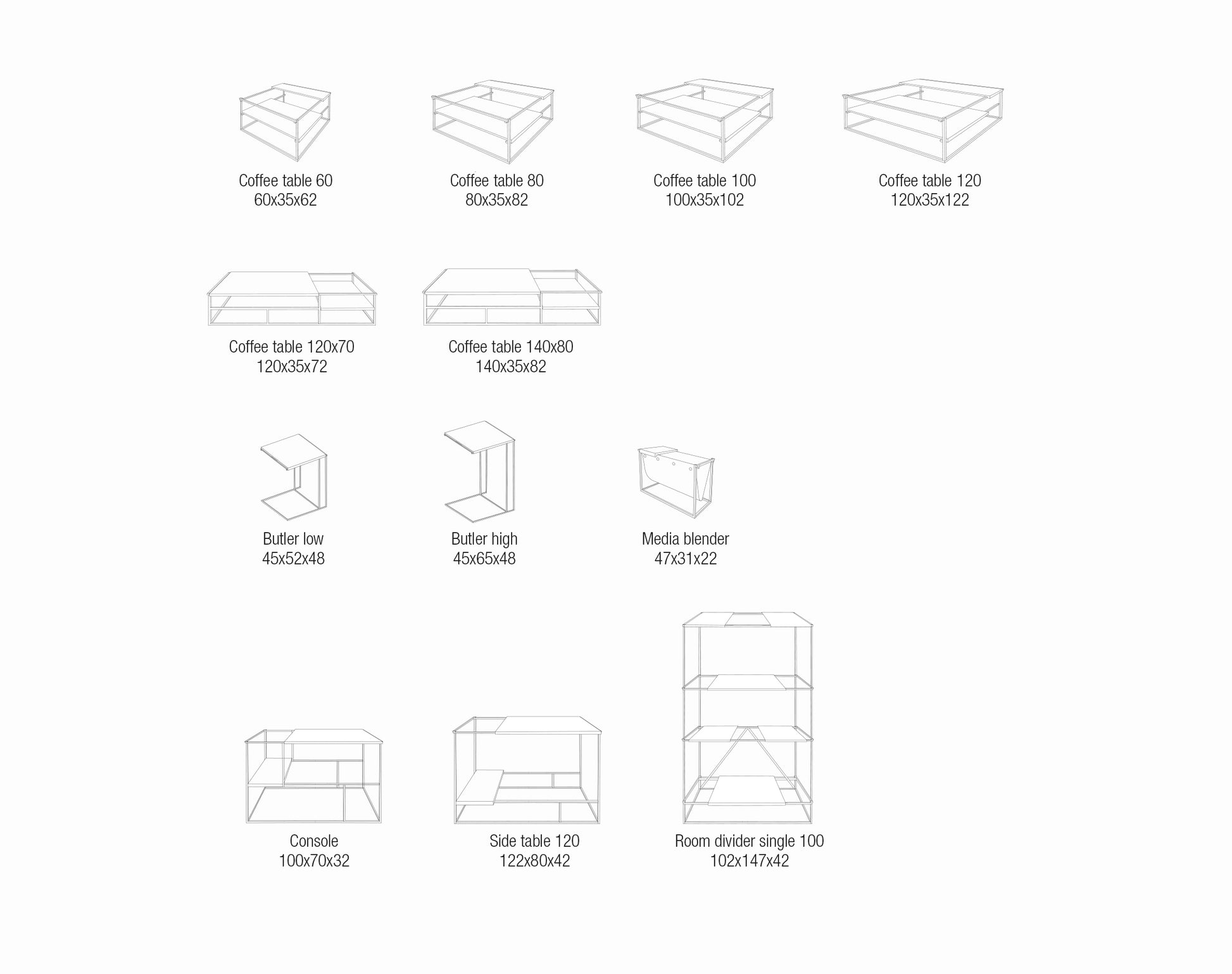 Coffee table 60
60x35x62

Coffee table 80
80x35x82

Coffee table 100
100x35x102

Coffee table 120
120x35x122

Coffee table 120x70
120x35x72

Coffee table 140x80
140x35x82

Butler low
45x52x48

Butler high
45x65x48

Media blender
47x31x22

Console
100x70x32

Side table 120
122x80x42

Room divider single 100
102x147x42